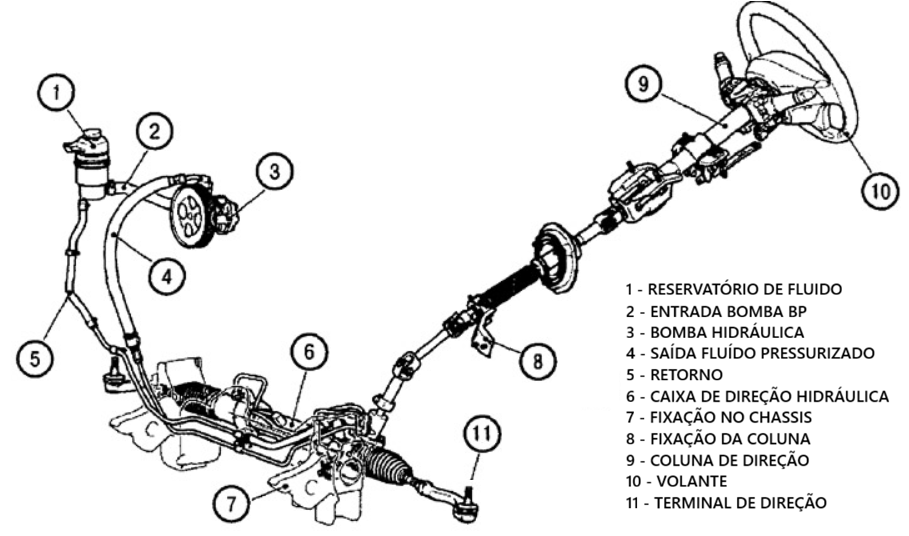 1
2
3
4
5
6
7
8
9
10
11

1 - RESERVATÓRIO DE FLUIDO
2 - ENTRADA BOMBA BP
3 - BOMBA HIDRÁULICA
4 - SAÍDA FLUÍDO PRESSURIZADO
5 - RETORNO
6 - CAIXA DE DIREÇÃO HIDRÁULICA
7 - FIXAÇÃO NO CHASSIS
8 - FIXAÇÃO DA COLUNA
9 - COLUNA DE DIREÇÃO
10 - VOLANTE
11 - TERMINAL DE DIREÇÃO